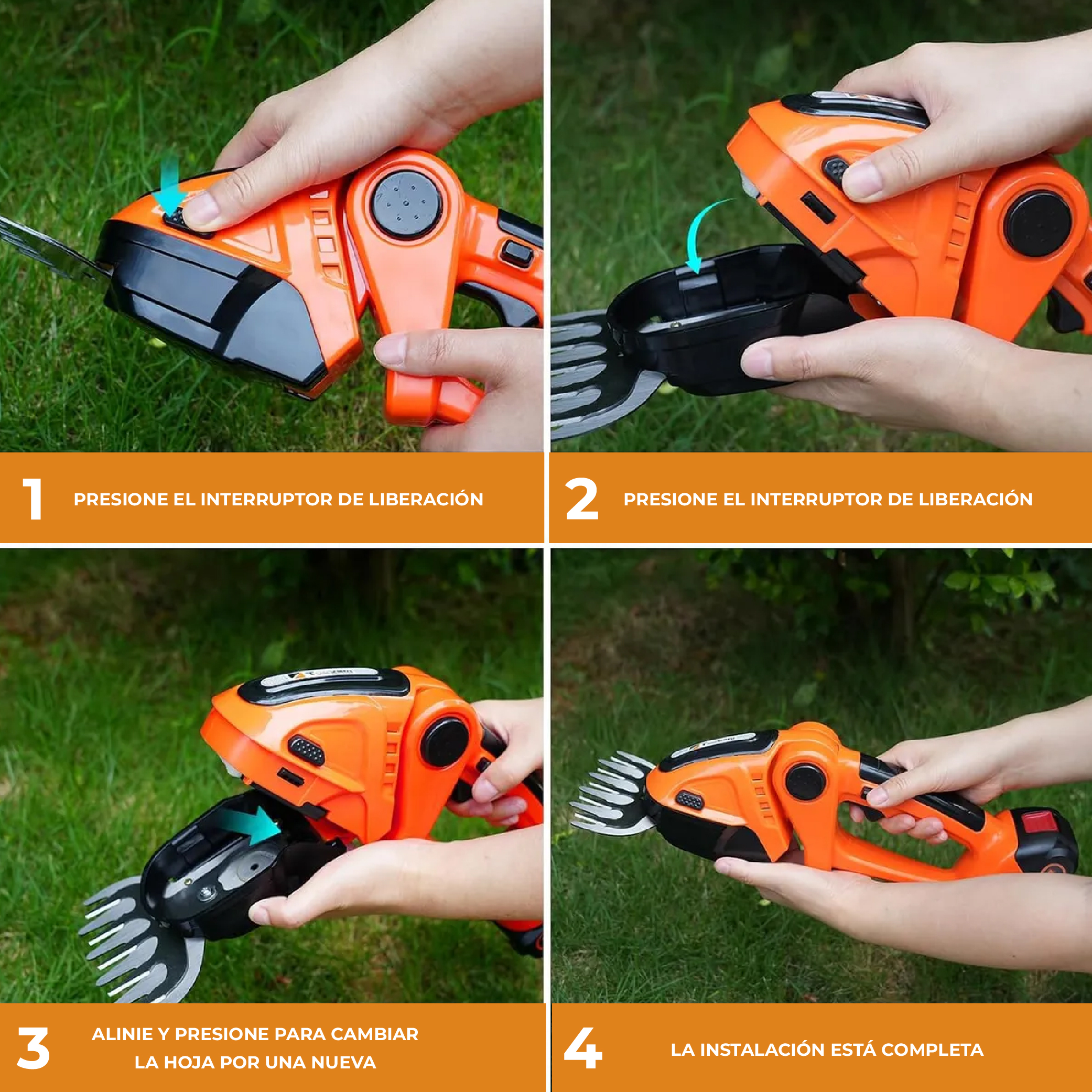 1 PRESIONE EL INTERRUPTOR DE LIBERACIÓN

2 PRESIONE EL INTERRUPTOR DE LIBERACIÓN

3 ALINIE Y PRESIONE PARA CAMBIAR LA HOJA POR UNA NUEVA

4 LA INSTALACIÓN ESTÁ COMPLETA